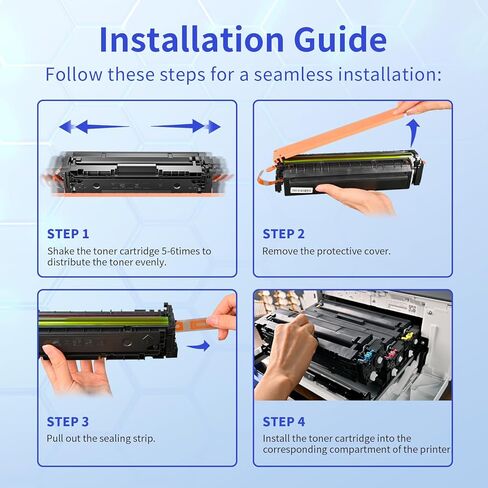 Installation Guide

Follow these steps for a seamless installation:

STEP 1

Shake the toner cartridge 5-6times to distribute the toner evenly.

STEP 2

Remove the protective cover.

STEP 3

Pull out the sealing strip.

STEP 4

Install the toner cartridge into the corresponding compartment of the printer