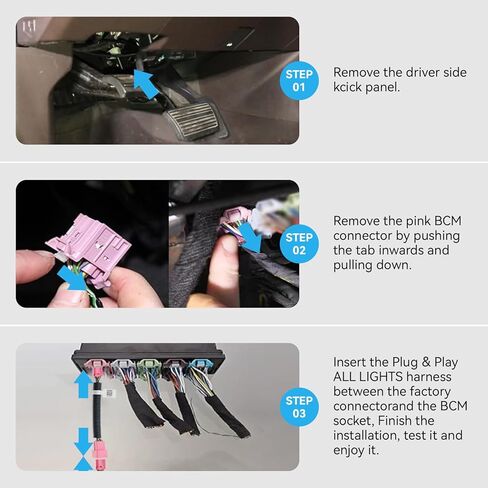 STEP 01

Remove the driver side kcick panel.

STEP 02

Remove the pink BCM connector by pushing the tab inwards and pulling down.

STEP 03

Insert the Plug & Play ALL LIGHTS harness between the factory connectorand the BCM socket, Finish the installation, test it and enjoy it.