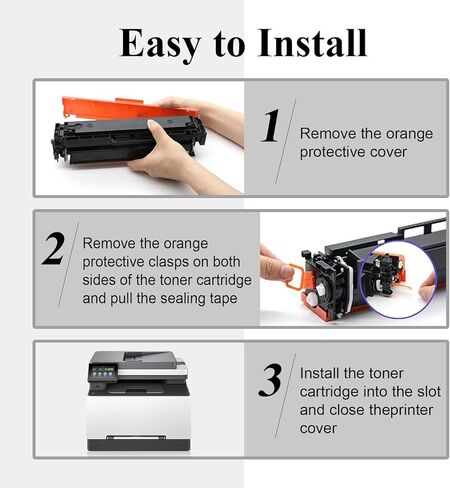 Easy to Install

1 Remove the orange protective cover

2 Remove the orange protective clasps on both sides of the toner cartridge and pull the sealing tape

3 Install the toner cartridge into the slot and close theprinter cover