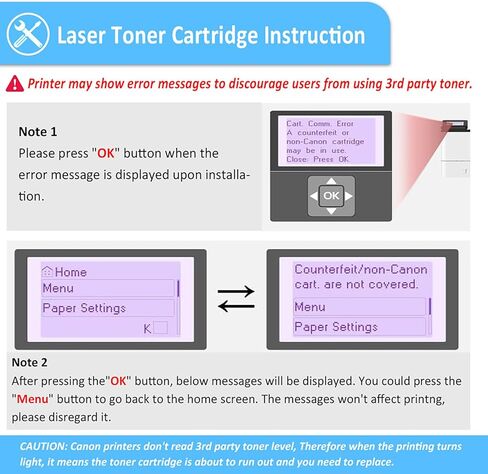 Laser Toner Cartridge Instruction

Printer may show error messages to discourage users from using 3rd party toner.

Note 1
Please press "OK" button when the error message is displayed upon installation.

Cart. Comm. Error
A counterfeit or non-Canon cartridge may be in use.
Close: Press OK.

OK

Home
Menu
Paper Settings
K

Counterfeit/non-Canon cart. are not covered.
Menu
Paper Settings

Note 2
After pressing the"OK" button, below messages will be displayed. You could press the "Menu" button to go back to the home screen. The messages won't affect printng, please disregard it.

CAUTION: Canon printers don't read 3rd party toner level, Therefore when the printing turns light, it means the toner cartridge is about to run out and you need to replace.