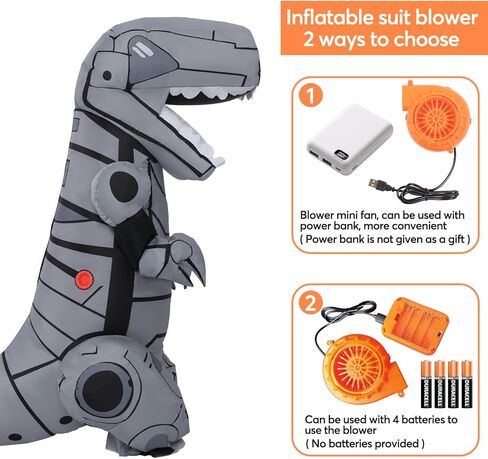 Inflatable suit blower
2 ways to choose

1

Blower mini fan, can be used with power bank, more convenient
( Power bank is not given as a gift )

2

DURACELL
DURACELL
DURACELL
DURACELL

Can be used with 4 batteries to use the blower
( No batteries provided )