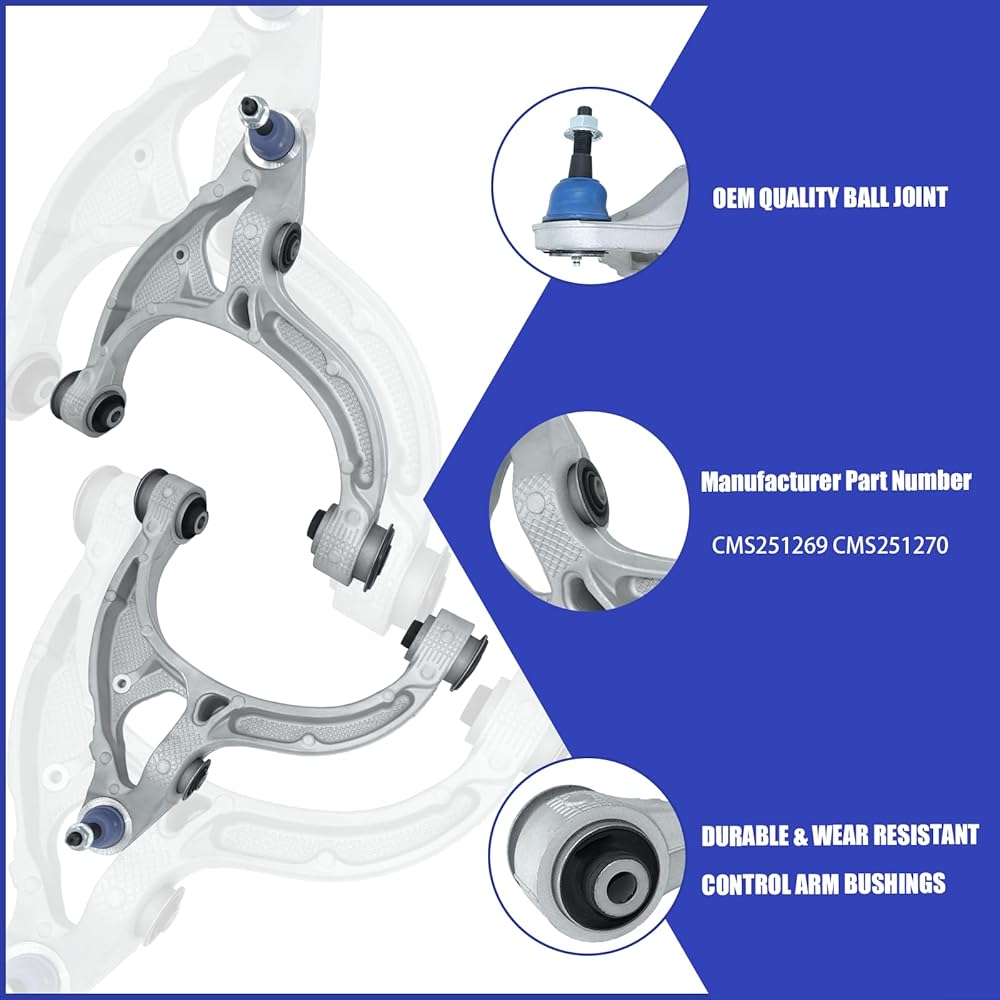 OEM QUALITY BALL JOINT

Manufacturer Part Number

CMS251269 CMS251270

DURABLE & WEAR RESISTANT

CONTROL ARM BUSHINGS