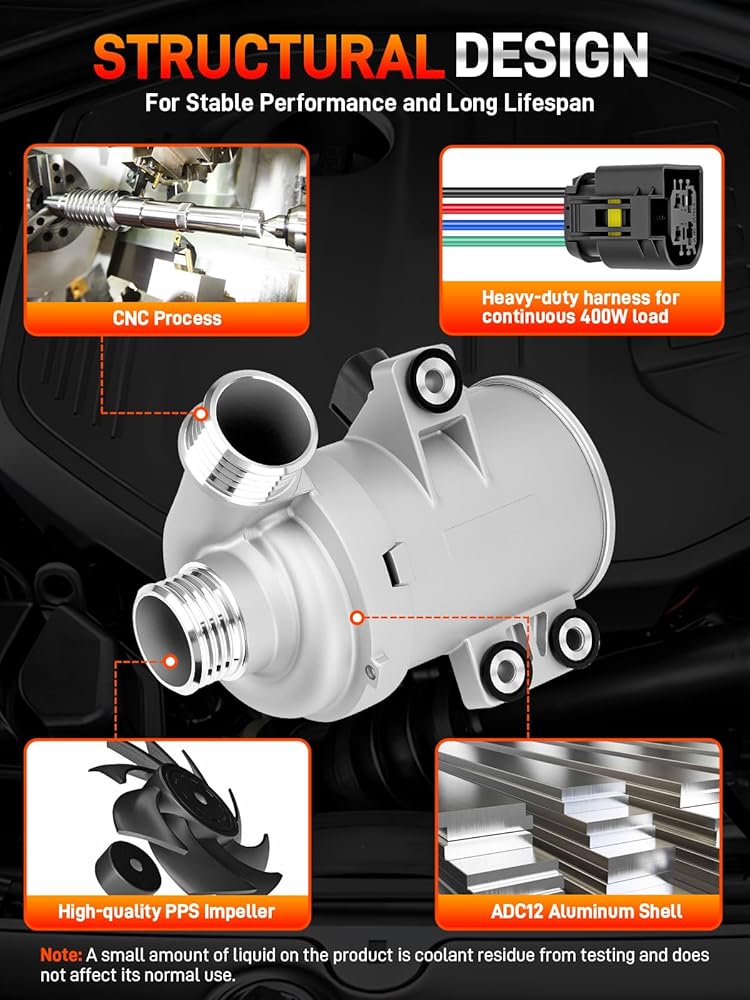 STRUCTURAL DESIGN
For Stable Performance and Long Lifespan

CNC Process

Heavy-duty harness for continuous 400W load

High-quality PPS Impeller

ADC12 Aluminum Shell

Note: A small amount of liquid on the product is coolant residue from testing and does not affect its normal use.