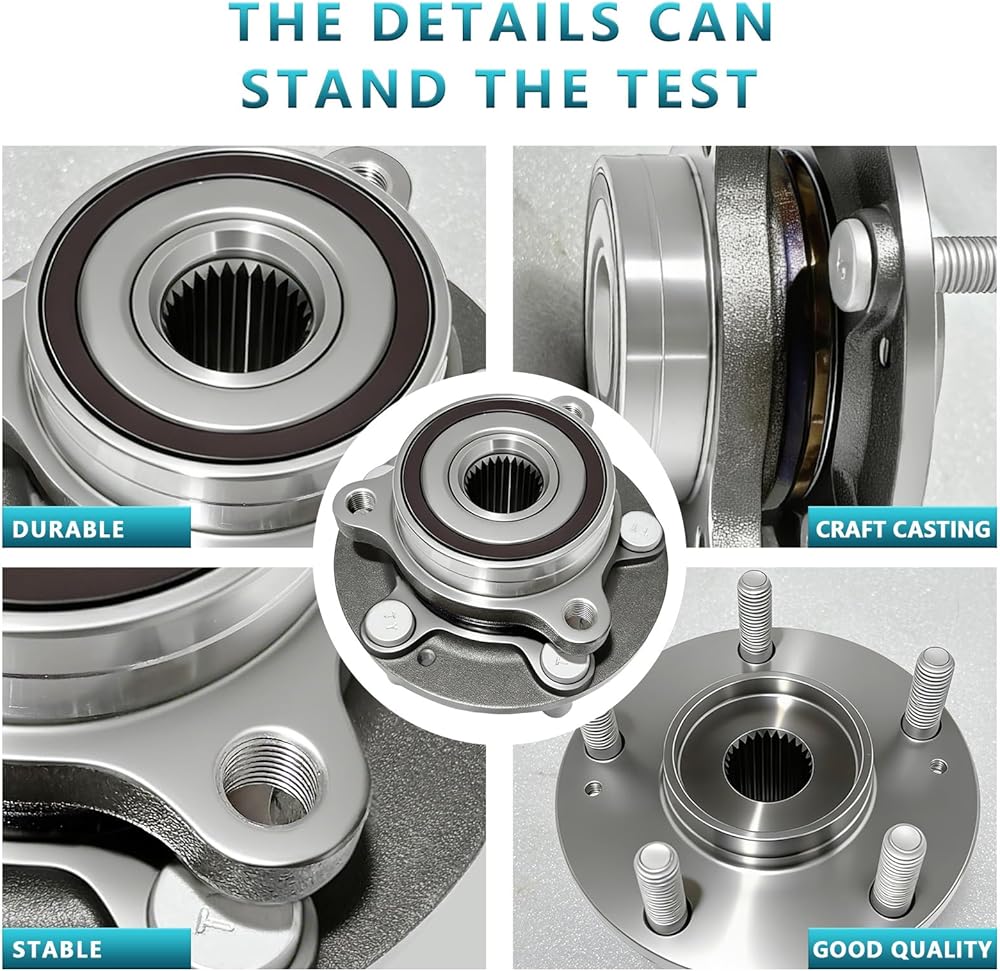 THE DETAILS CAN STAND THE TEST

DURABLE

CRAFT CASTING

STABLE

GOOD QUALITY