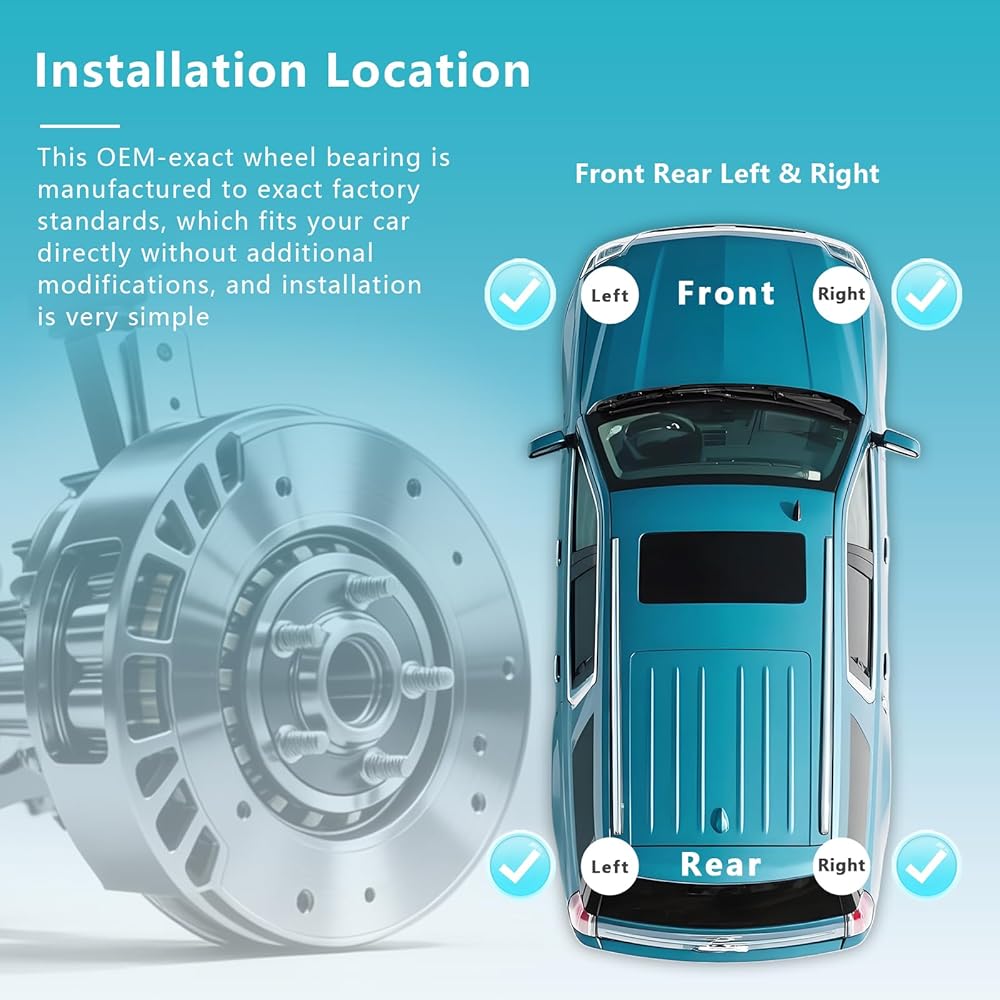 Installation Location

This OEM-exact wheel bearing is manufactured to exact factory standards, which fits your car directly without additional modifications, and installation is very simple

Front Rear Left & Right

Left Front Right

Left Rear Right