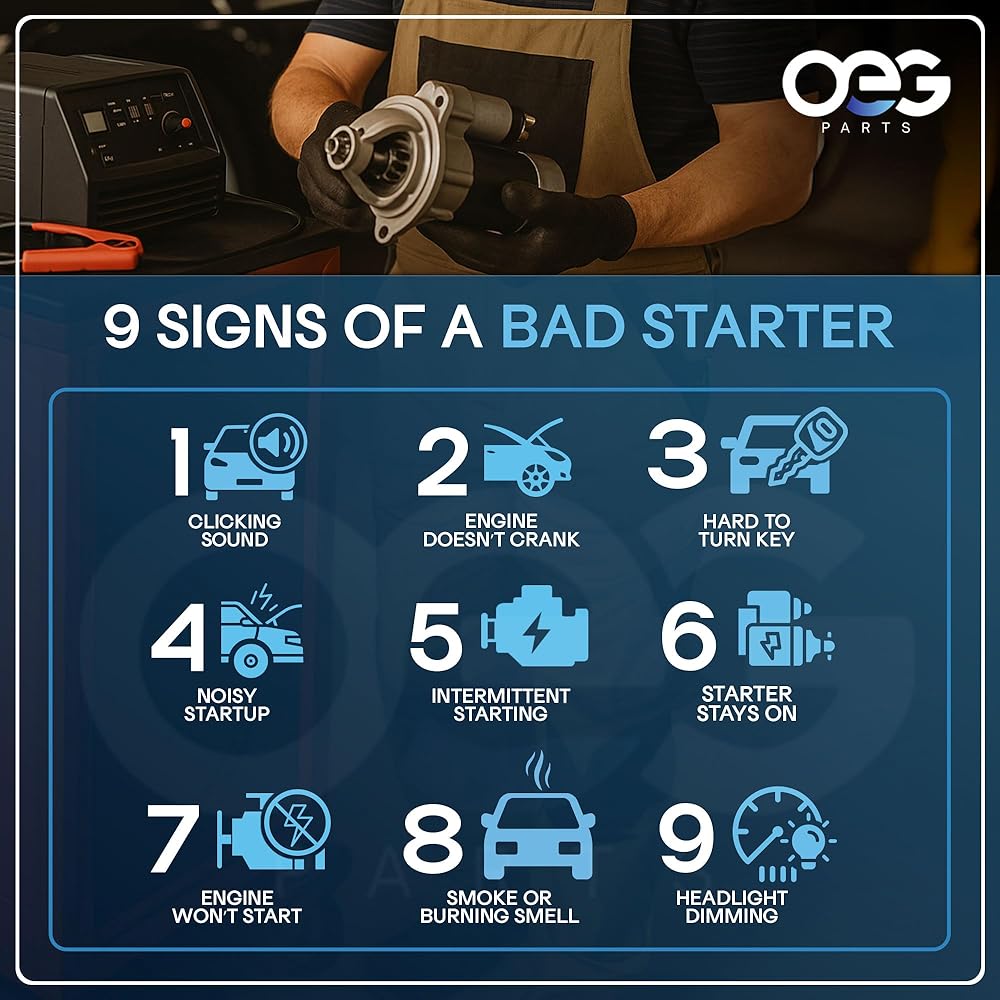 OEG PARTS

9 SIGNS OF A BAD STARTER

1 CLICKING SOUND

2 ENGINE DOESN'T CRANK

3 HARD TO TURN KEY

4 NOISY STARTUP

5 INTERMITTENT STARTING

6 STARTER STAYS ON

7 ENGINE WON'T START

8 SMOKE OR BURNING SMELL

9 HEADLIGHT DIMMING