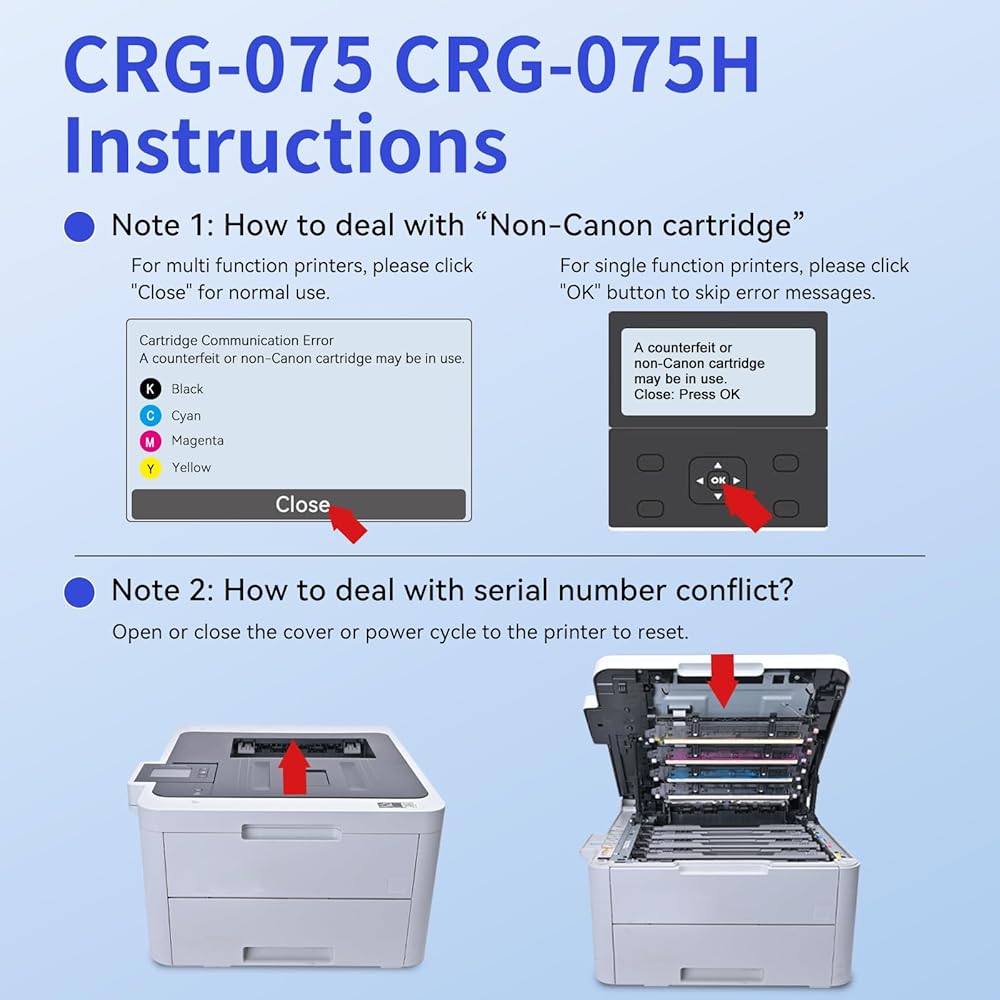 CRG-075 CRG-075H Instructions

Note 1: How to deal with “Non-Canon cartridge”

For multi function printers, please click "Close" for normal use.

Cartridge Communication Error
A counterfeit or non-Canon cartridge may be in use.
K Black
C Cyan
M Magenta
Y Yellow
Close

For single function printers, please click "OK" button to skip error messages.

A counterfeit or non-Canon cartridge may be in use.
Close: Press OK

OK

Note 2: How to deal with serial number conflict?

Open or close the cover or power cycle to the printer to reset.