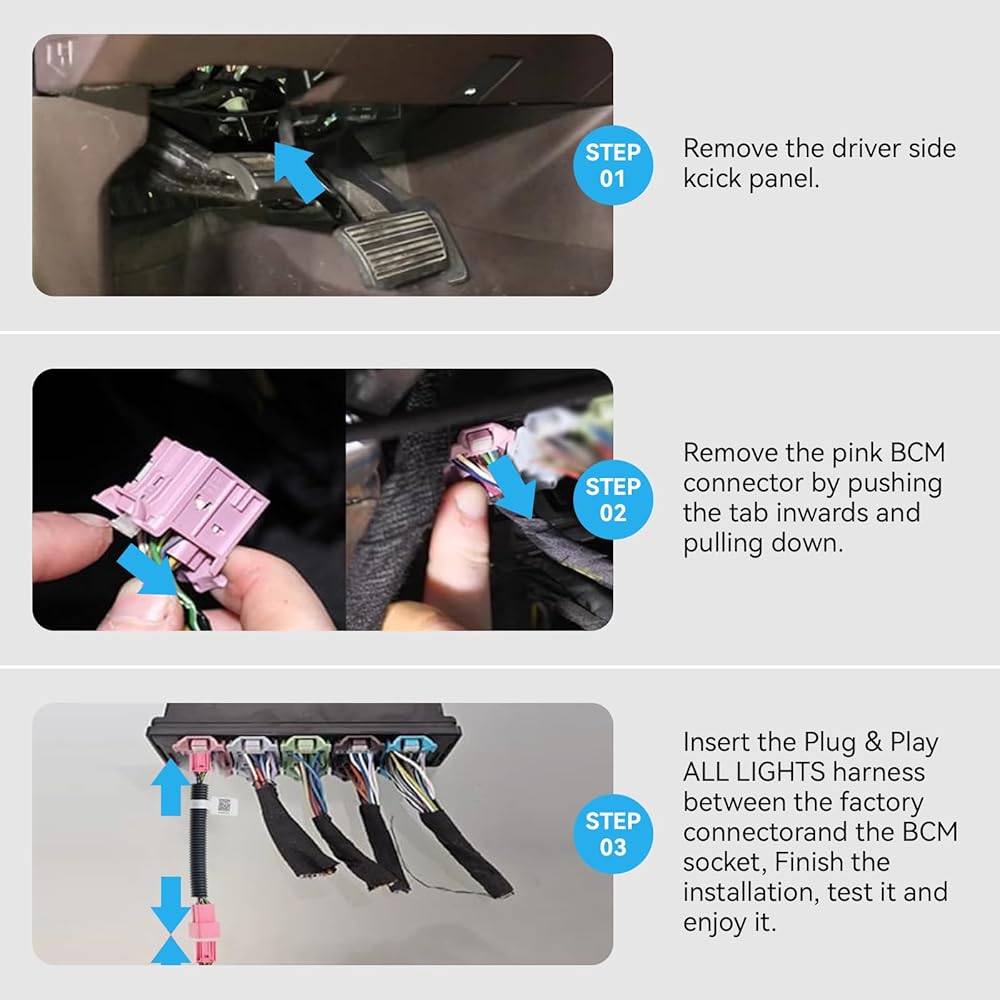 STEP 01

Remove the driver side kcick panel.

STEP 02

Remove the pink BCM connector by pushing the tab inwards and pulling down.

STEP 03

Insert the Plug & Play ALL LIGHTS harness between the factory connectorand the BCM socket, Finish the installation, test it and enjoy it.