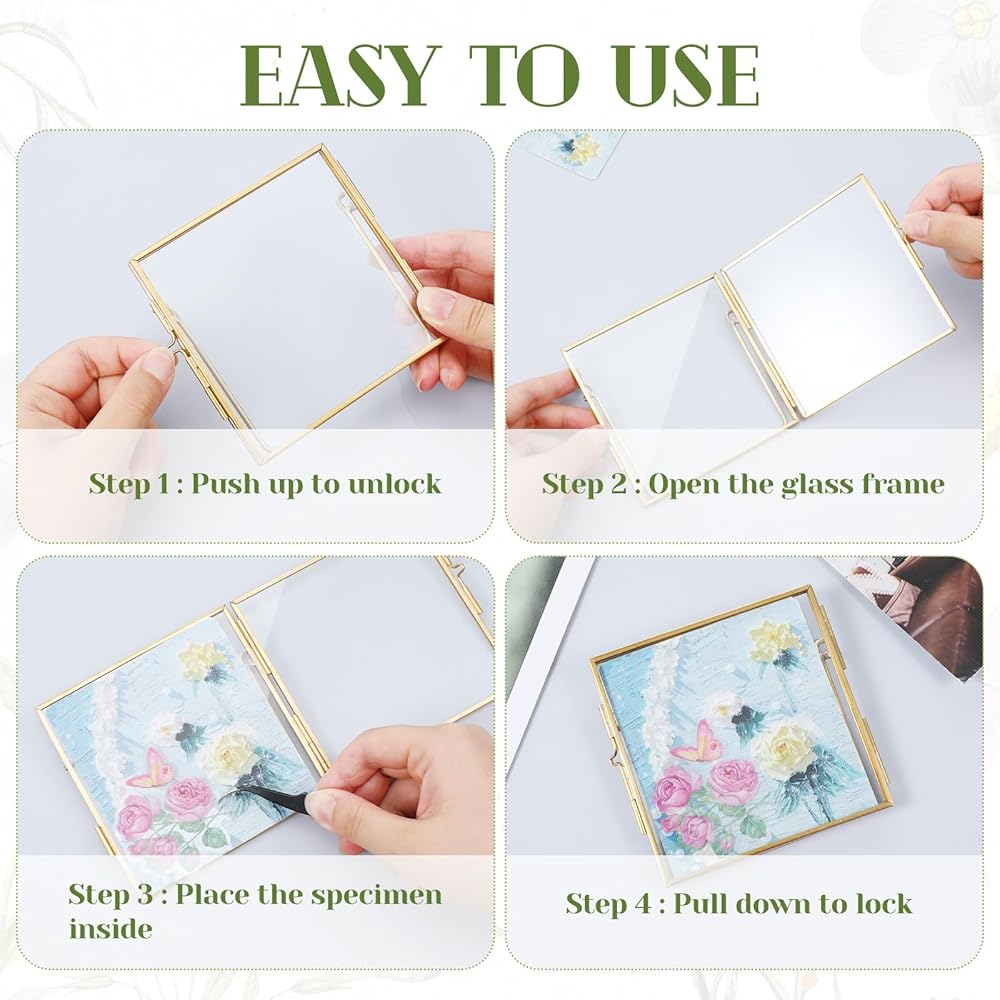 EASY TO USE

Step 1 : Push up to unlock

Step 2 : Open the glass frame

Step 3 : Place the specimen inside

Step 4 : Pull down to lock