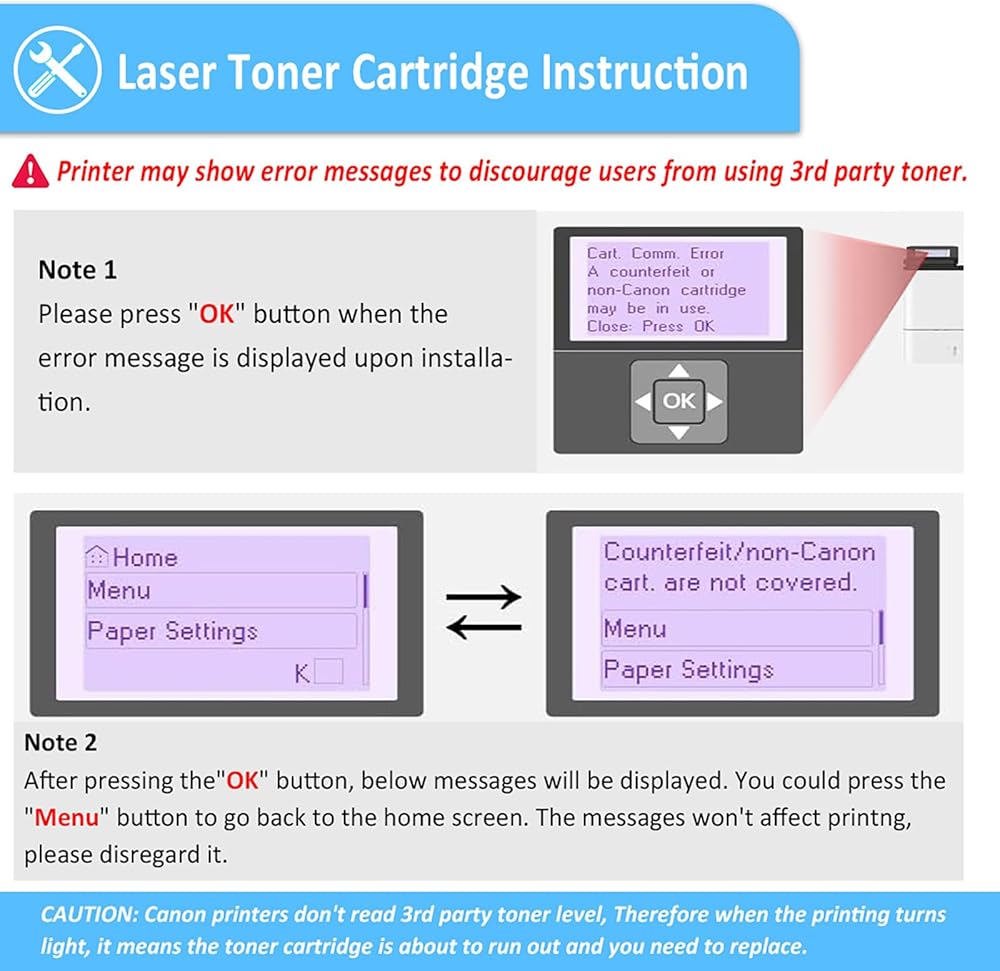 Laser Toner Cartridge Instruction

Printer may show error messages to discourage users from using 3rd party toner.

Note 1
Please press "OK" button when the error message is displayed upon installation.

Cart. Comm. Error
A counterfeit or non-Canon cartridge may be in use.
Close: Press OK

OK

Home
Menu
Paper Settings
K

Counterfeit/non-Canon cart. are not covered.
Menu
Paper Settings

Note 2
After pressing the"OK" button, below messages will be displayed. You could press the "Menu" button to go back to the home screen. The messages won't affect printng, please disregard it.

CAUTION: Canon printers don't read 3rd party toner level, Therefore when the printing turns light, it means the toner cartridge is about to run out and you need to replace.