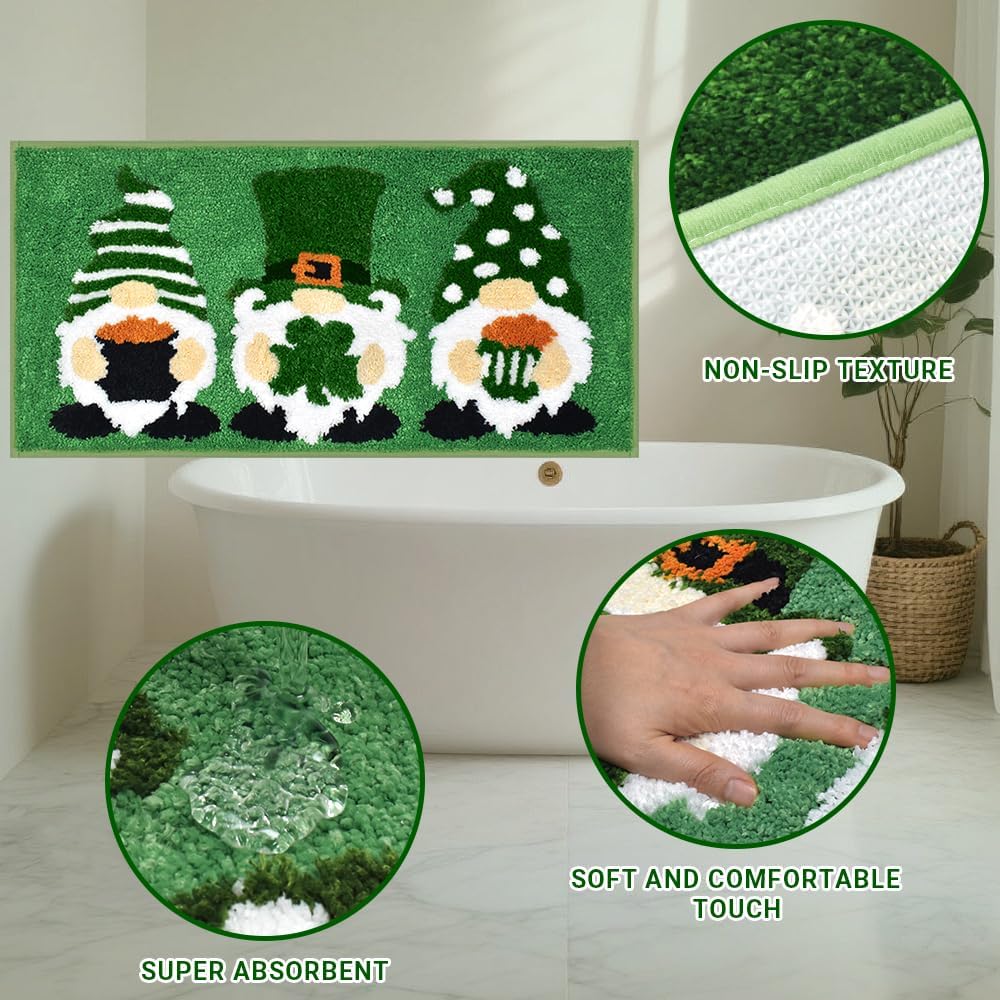 NON-SLIP TEXTURE

SOFT AND COMFORTABLE TOUCH

SUPER ABSORBENT