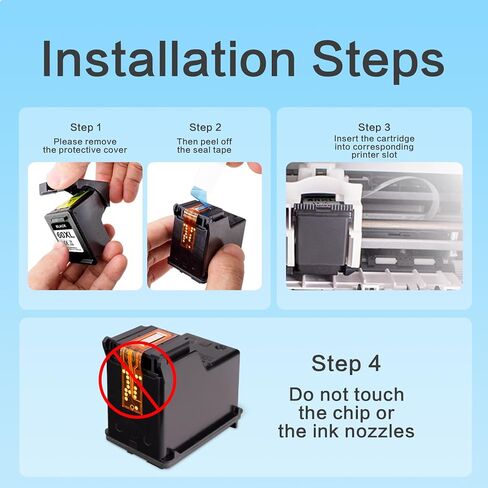 Installation Steps

Step 1
Please remove the protective cover

BLACK
60XL

Step 2
Then peel off the seal tape

Step 3
Insert the cartridge into corresponding printer slot

Step 4
Do not touch the chip or the ink nozzles