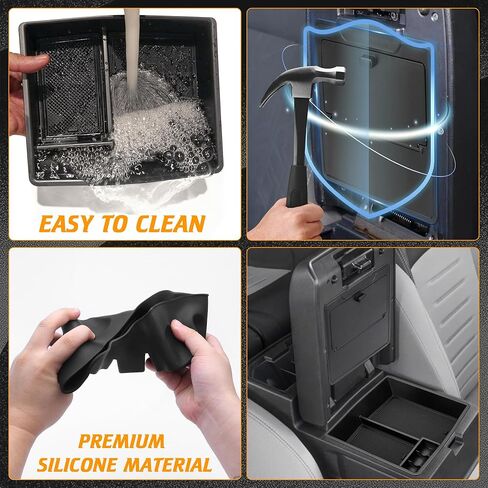 EASY TO CLEAN

PREMIUM
SILICONE MATERIAL