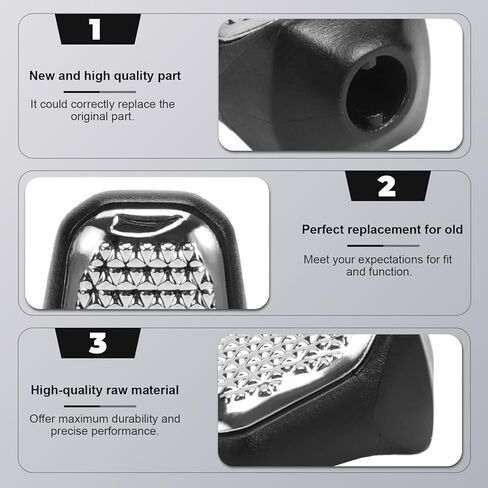 1

New and high quality part

It could correctly replace the original part.

2

Perfect replacement for old

Meet your expectations for fit and function.

3

High-quality raw material

Offer maximum durability and precise performance.