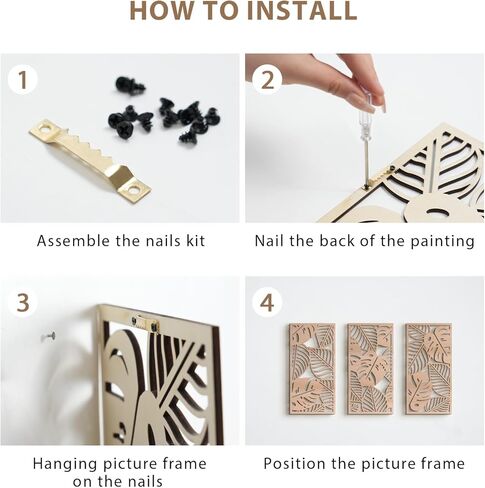 HOW TO INSTALL

1

Assemble the nails kit

2

Nail the back of the painting

3

Hanging picture frame on the nails

4

Position the picture frame