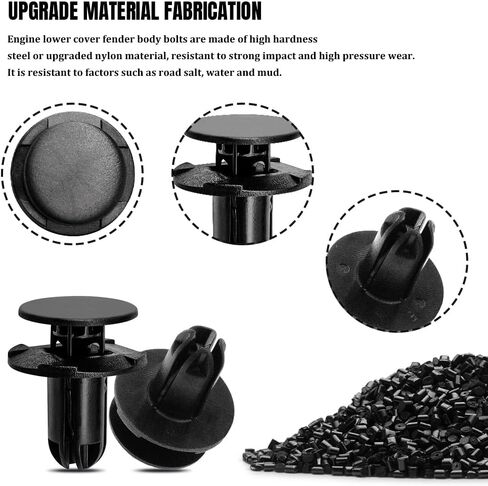 UPGRADE MATERIAL FABRICATION

Engine lower cover fender body bolts are made of high hardness steel or upgraded nylon material, resistant to strong impact and high pressure wear. It is resistant to factors such as road salt, water and mud.