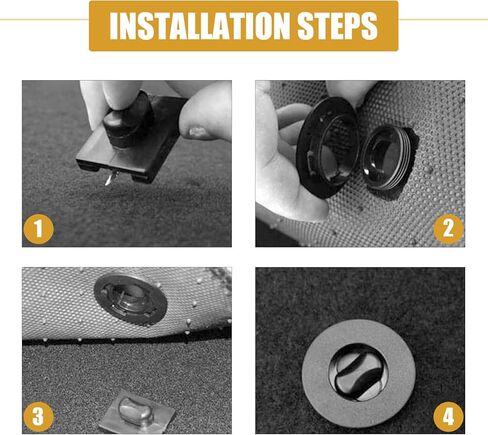 INSTALLATION STEPS

1

2

3

4