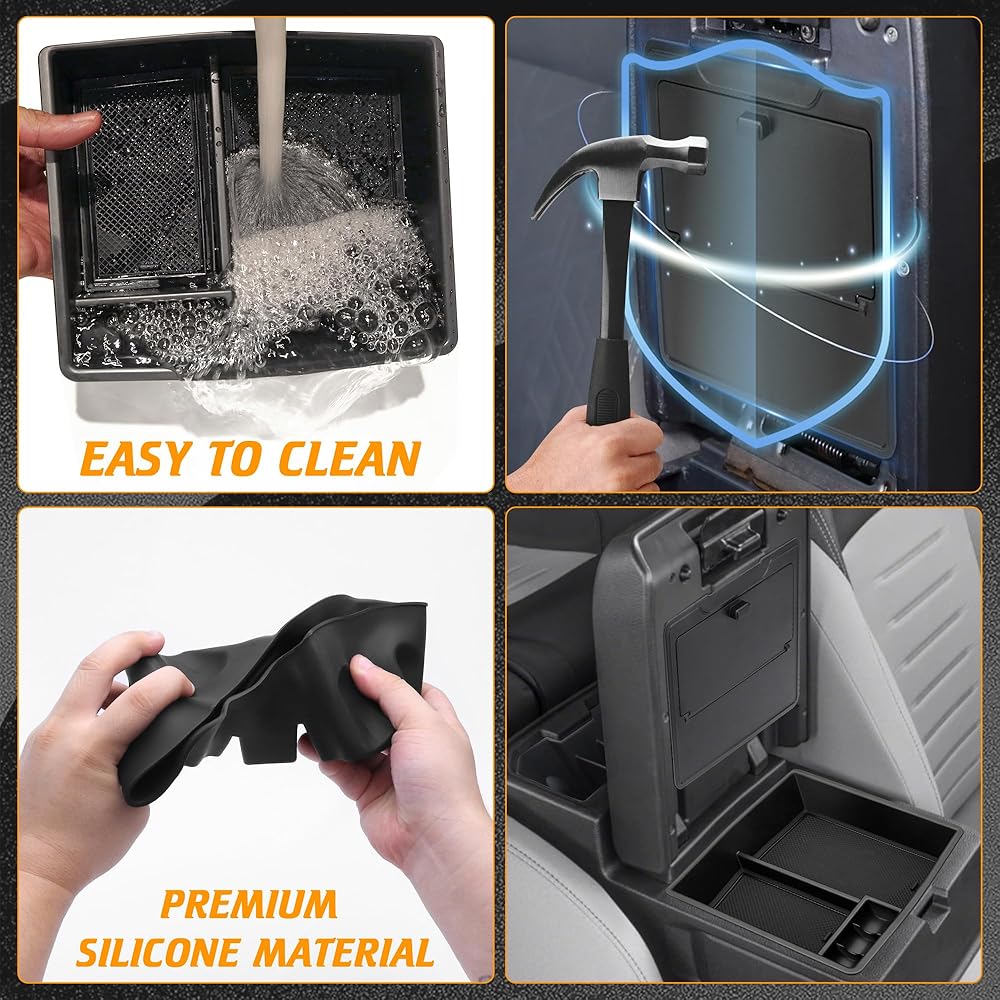 EASY TO CLEAN

PREMIUM SILICONE MATERIAL