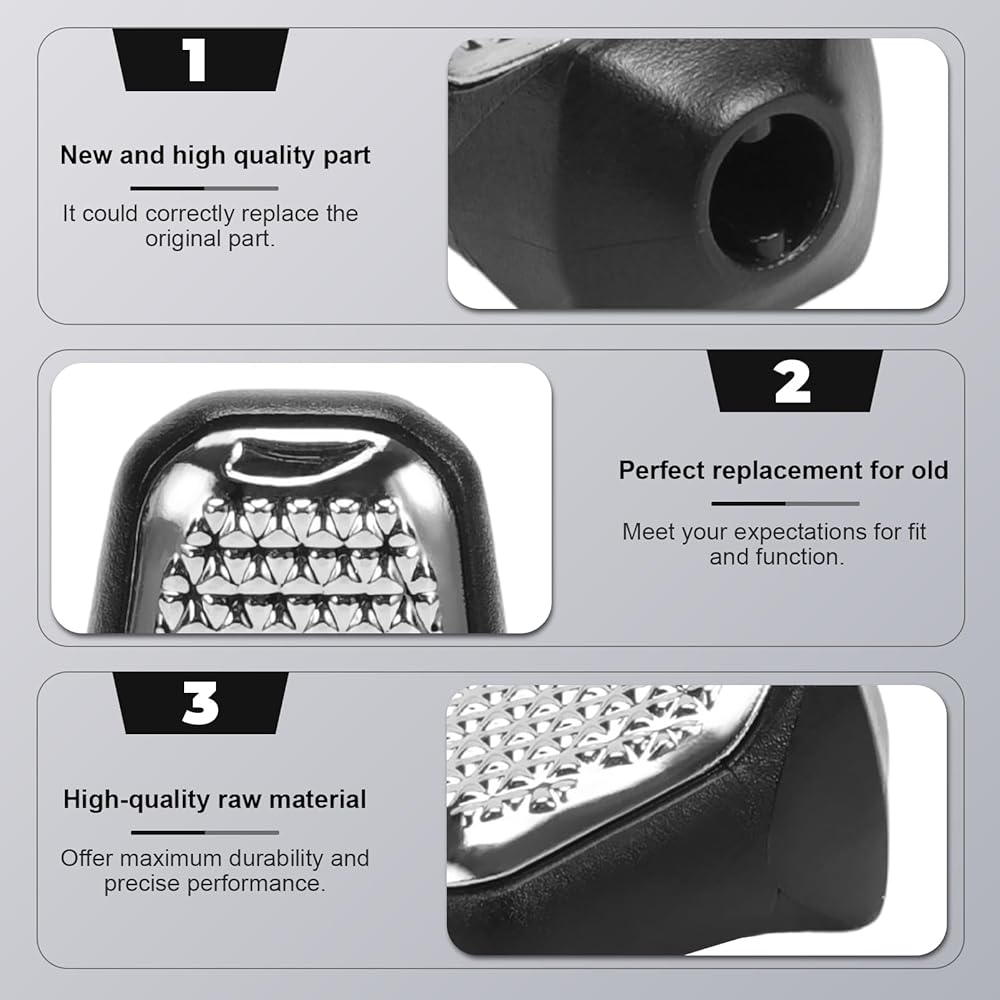 1

New and high quality part

It could correctly replace the original part.

2

Perfect replacement for old

Meet your expectations for fit and function.

3

High-quality raw material

Offer maximum durability and precise performance.