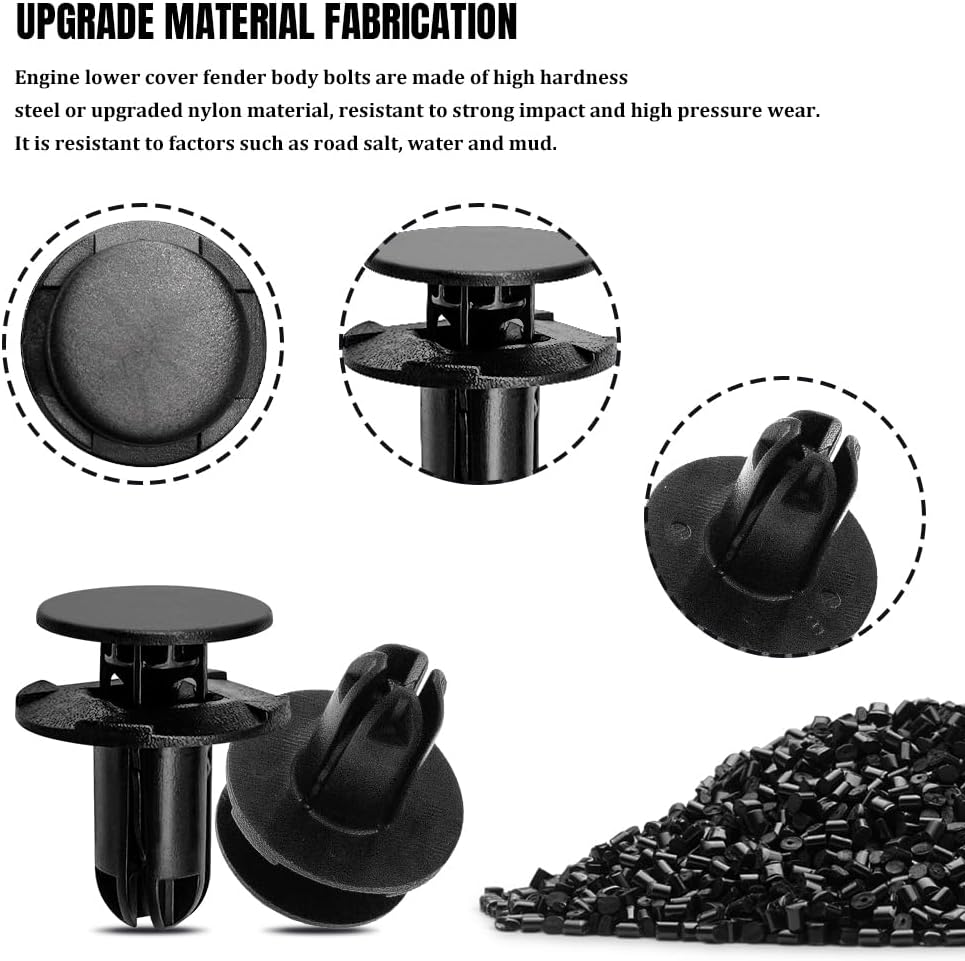 UPGRADE MATERIAL FABRICATION

Engine lower cover fender body bolts are made of high hardness steel or upgraded nylon material, resistant to strong impact and high pressure wear. It is resistant to factors such as road salt, water and mud.