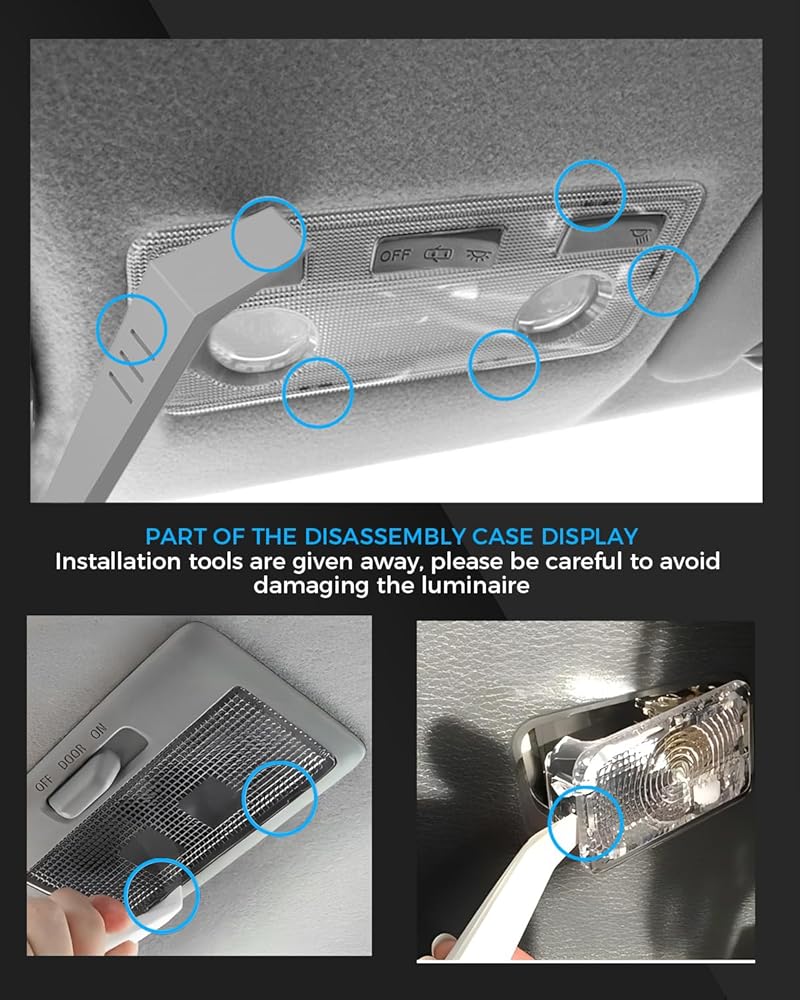 OFF

PART OF THE DISASSEMBLY CASE DISPLAY
Installation tools are given away, please be careful to avoid damaging the luminaire

OFF DOOR ON