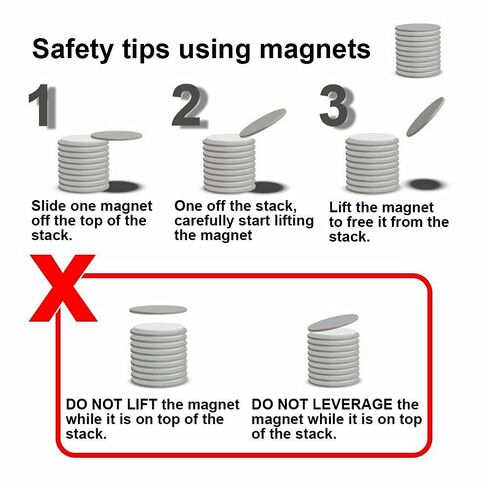 Safety tips using magnets

1

Slide one magnet off the top of the stack.

2

One off the stack, carefully start lifting the magnet

3

Lift the magnet to free it from the stack.

X

DO NOT LIFT the magnet while it is on top of the stack.

DO NOT LEVERAGE the magnet while it is on top of the stack.