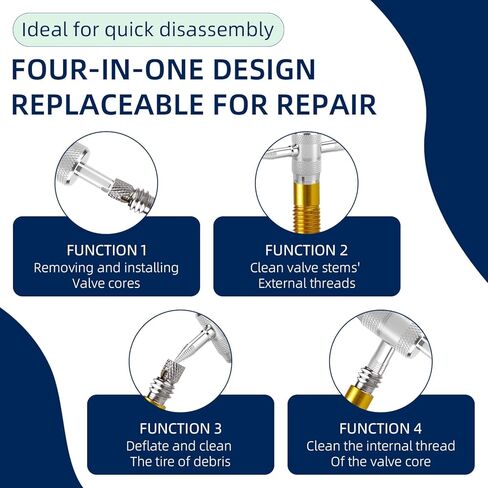 Ideal for quick disassembly

FOUR-IN-ONE DESIGN
REPLACEABLE FOR REPAIR

FUNCTION 1
Removing and installing
Valve cores

FUNCTION 2
Clean valve stems'
External threads

FUNCTION 3
Deflate and clean
The tire of debris

FUNCTION 4
Clean the internal thread
Of the valve core