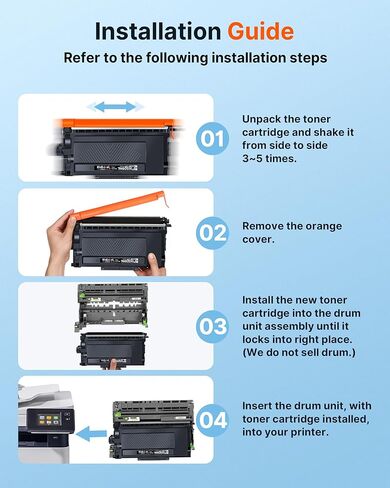 Installation Guide

Refer to the following installation steps

01

Unpack the toner cartridge and shake it from side to side 3~5 times.

02

Remove the orange cover.

03

Install the new toner cartridge into the drum unit assembly until it locks into right place. (We do not sell drum.)

04

Insert the drum unit, with toner cartridge installed, into your printer.