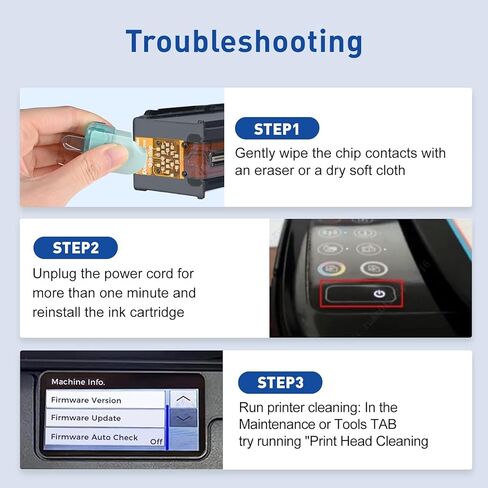 Troubleshooting

STEP1

Gently wipe the chip contacts with an eraser or a dry soft cloth

STEP2

Unplug the power cord for more than one minute and reinstall the ink cartridge

Machine Info.

Firmware Version

Firmware Update

Firmware Auto Check Off

STEP3

Run printer cleaning: In the Maintenance or Tools TAB try running "Print Head Cleaning