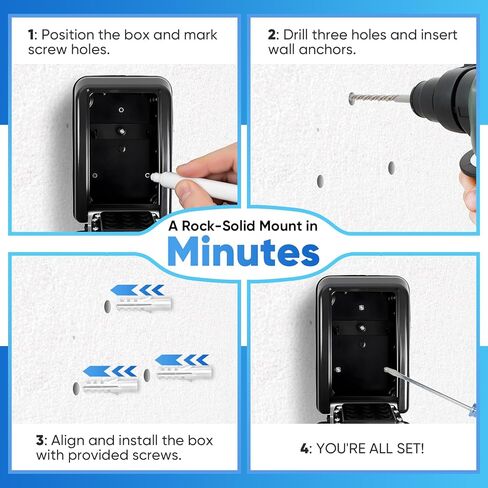 1: Position the box and mark screw holes.

2: Drill three holes and insert wall anchors.

A Rock-Solid Mount in

Minutes

3: Align and install the box with provided screws.

4: YOU'RE ALL SET!