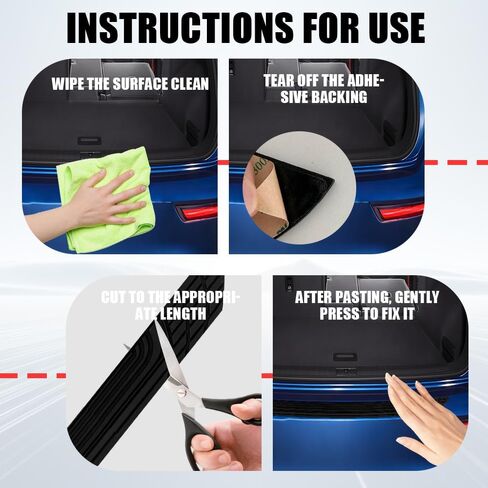 INSTRUCTIONS FOR USE

WIPE THE SURFACE CLEAN

TEAR OFF THE ADHESIVE BACKING

300

CUT TO THE APPROPRIATE LENGTH

AFTER PASTING, GENTLY PRESS TO FIX IT