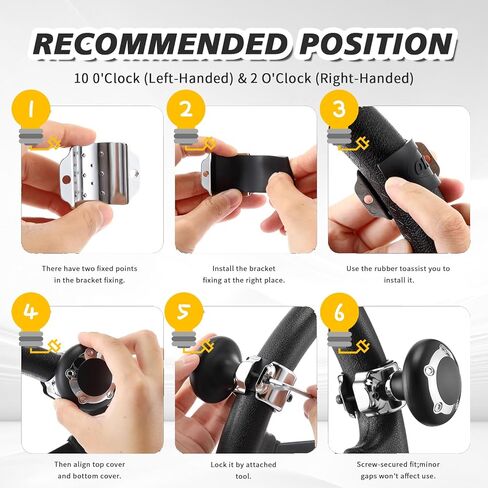 RECOMMENDED POSITION

10 0'Clock (Left-Handed) & 2 O'Clock (Right-Handed)

1

There have two fixed points in the bracket fixing.

2

Install the bracket fixing at the right place.

3

Use the rubber toassist you to install it.

4

Then align top cover and bottom cover.

5

Lock it by attached tool.

6

Screw-secured fit;minor gaps won't affect use.