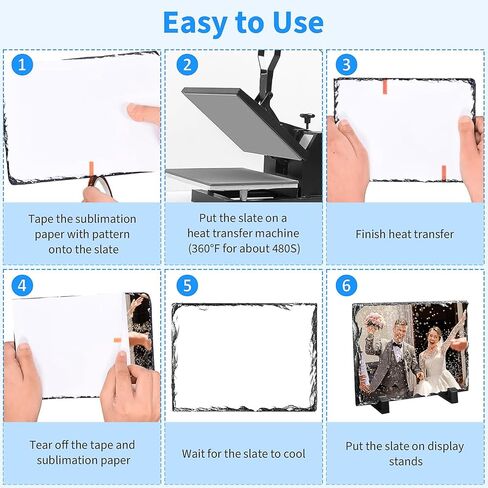 Easy to Use

1

Tape the sublimation paper with pattern onto the slate

2

Put the slate on a heat transfer machine (360°F for about 480S)

3

Finish heat transfer

4

Tear off the tape and sublimation paper

5

Wait for the slate to cool

6

Put the slate on display stands