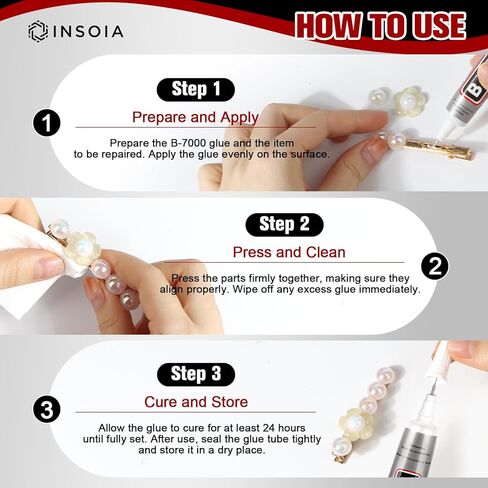 INSOIA

HOW TO USE

Step 1

1

Prepare and Apply

Prepare the B-7000 glue and the item to be repaired. Apply the glue evenly on the surface.

B

Step 2

Press and Clean

2

Press the parts firmly together, making sure they align properly. Wipe off any excess glue immediately.

Step 3

3

Cure and Store

Allow the glue to cure for at least 24 hours until fully set. After use, seal the glue tube tightly and store it in a dry place.