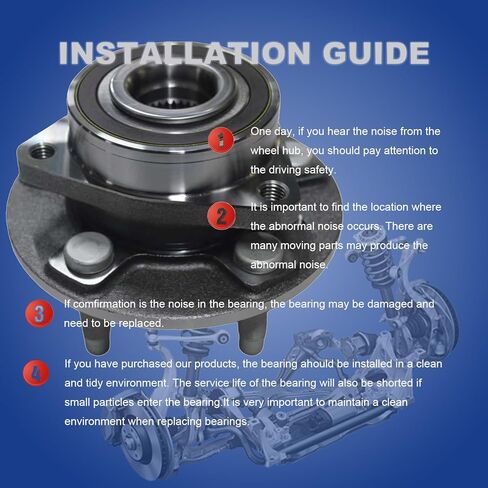 INSTALLATION GUIDE

1 One day, if you hear the noise from the wheel hub, you should pay attention to the driving safety.

2 It is important to find the location where the abnormal noise occurs. There are many moving parts may produce the abnormal noise.

3 If comfirmation is the noise in the bearing, the bearing may be damaged and need to be replaced.

4 If you have purchased our products, the bearing ahould be installed in a clean and tidy environment. The service life of the bearing will also be shorted if small particles enter the bearing.It is very important to maintain a clean environment when replacing bearings.