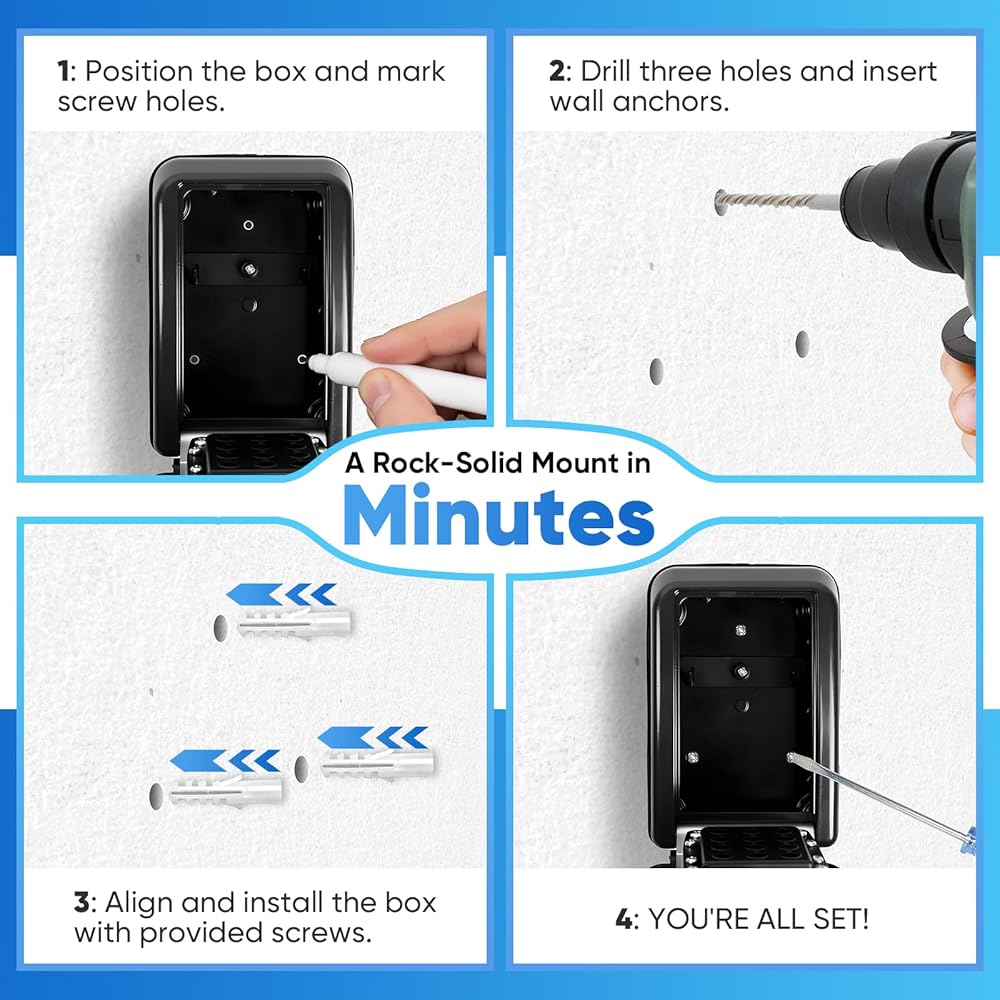 1: Position the box and mark screw holes.

2: Drill three holes and insert wall anchors.

A Rock-Solid Mount in

Minutes

3: Align and install the box with provided screws.

4: YOU'RE ALL SET!