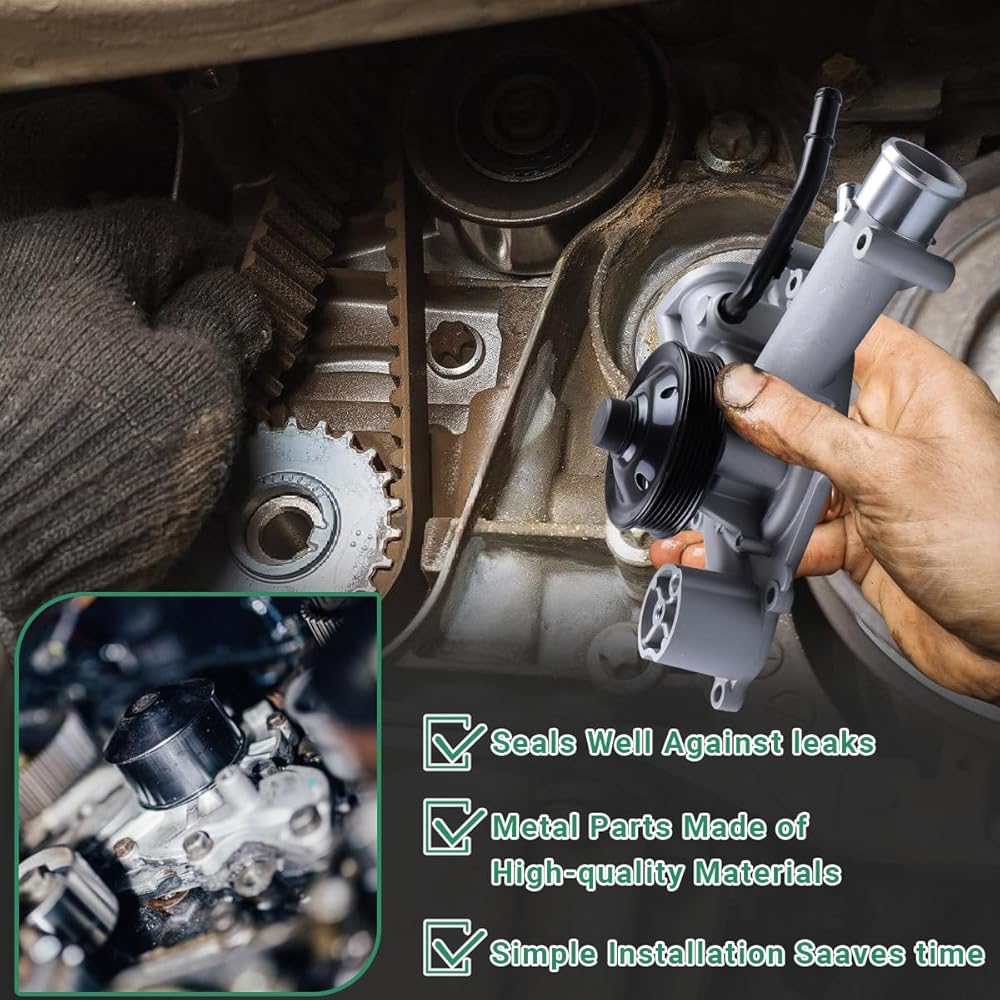 Seals Well Against leaks

Metal Parts Made of High-quality Materials

Simple Installation Saaves time