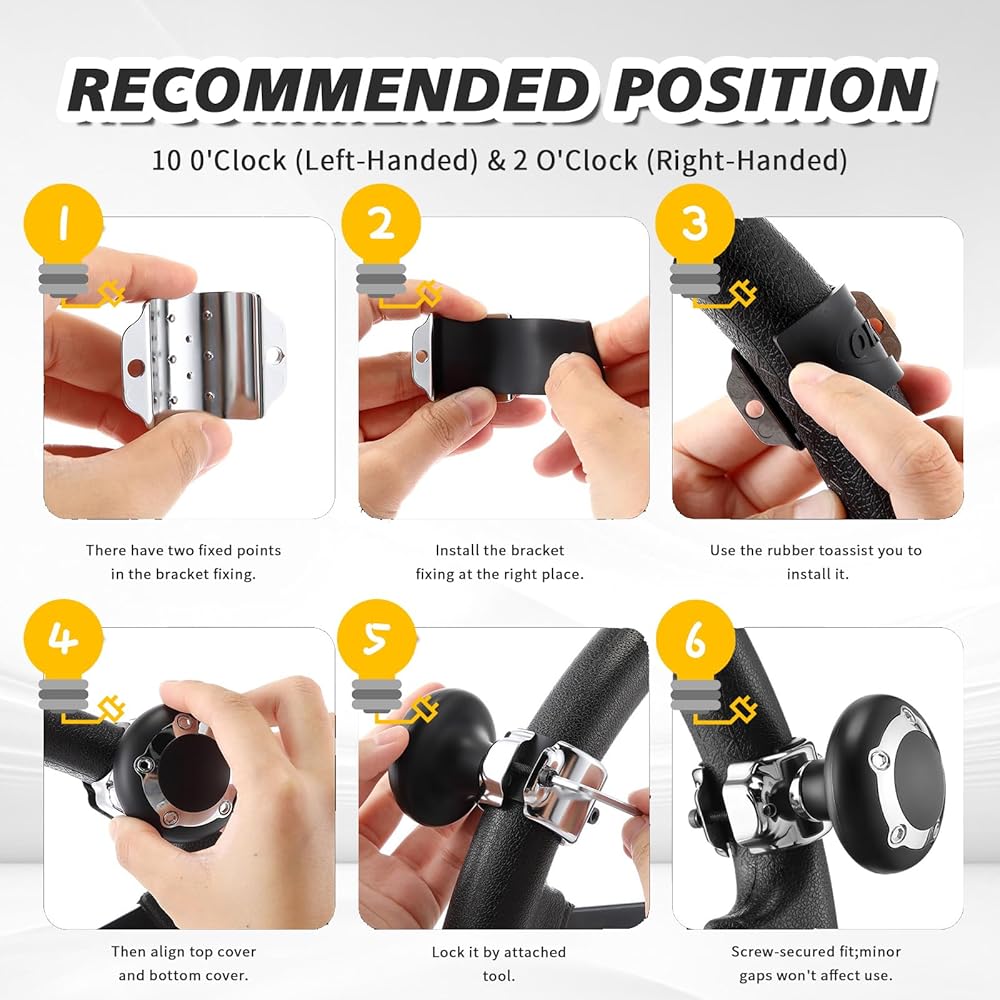 RECOMMENDED POSITION

10 0'Clock (Left-Handed) & 2 O'Clock (Right-Handed)

1

There have two fixed points in the bracket fixing.

2

Install the bracket fixing at the right place.

3

Use the rubber toassist you to install it.

4

Then align top cover and bottom cover.

5

Lock it by attached tool.

6

Screw-secured fit;minor gaps won't affect use.