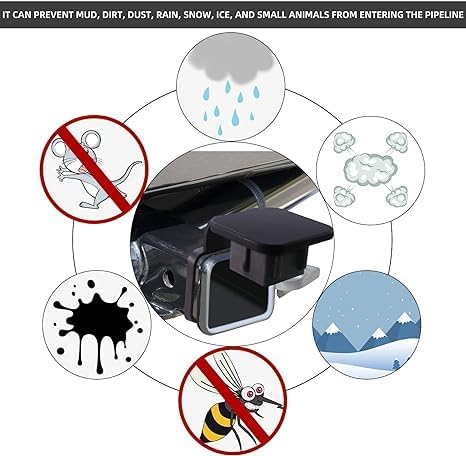 IT CAN PREVENT MUD, DIRT, DUST, RAIN, SNOW, ICE, AND SMALL ANIMALS FROM ENTERING THE PIPELINE