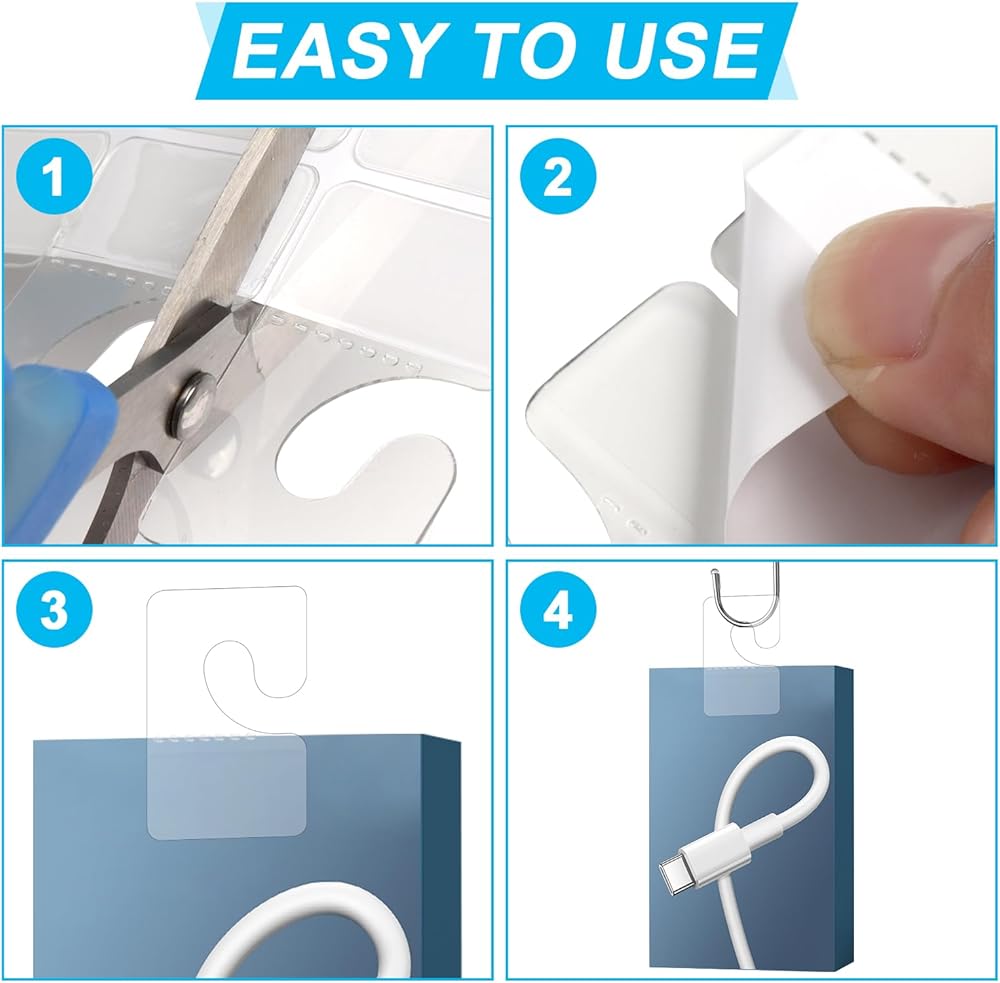 EASY TO USE

1

2

3

4