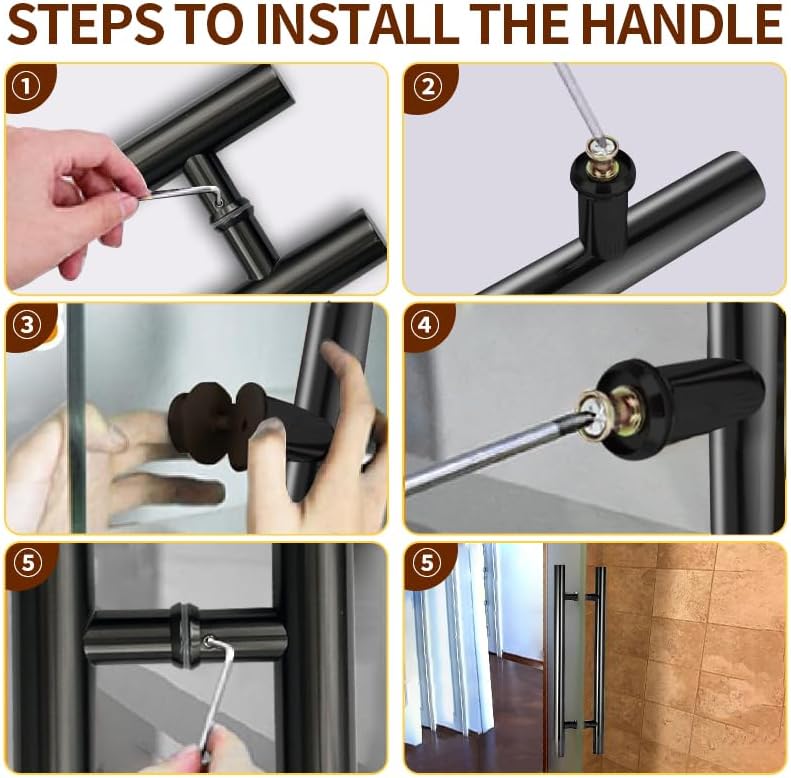 STEPS TO INSTALL THE HANDLE

1

2

3

4

5

5