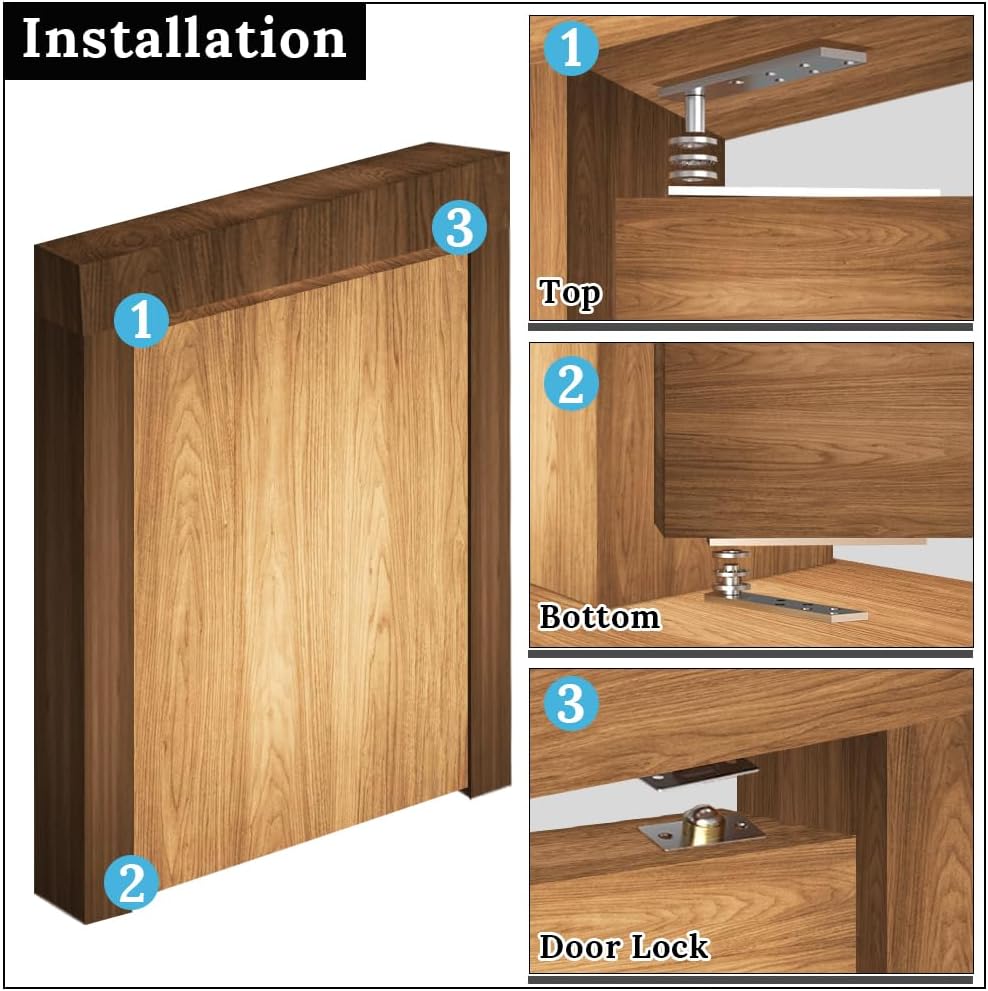 Installation

1

3

2

1

Top

2

Bottom

3

Door Lock