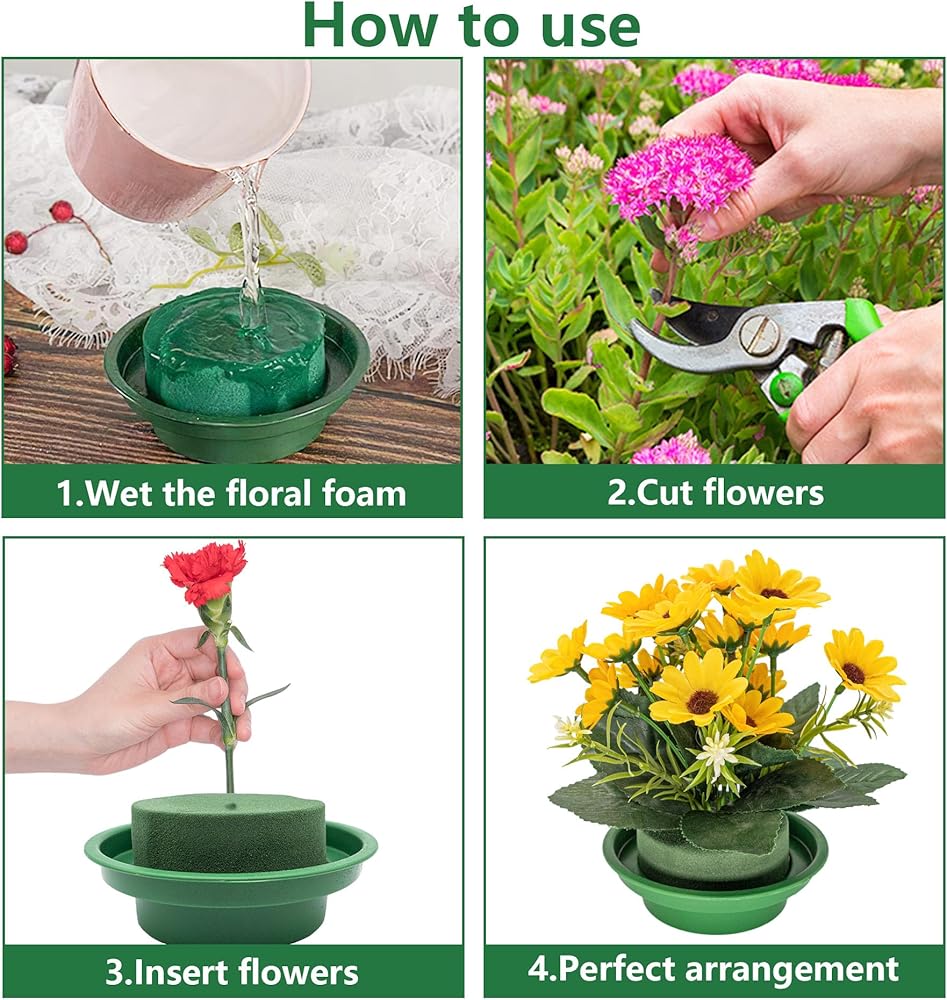 How to use

1.Wet the floral foam

2.Cut flowers

3.Insert flowers

4.Perfect arrangement