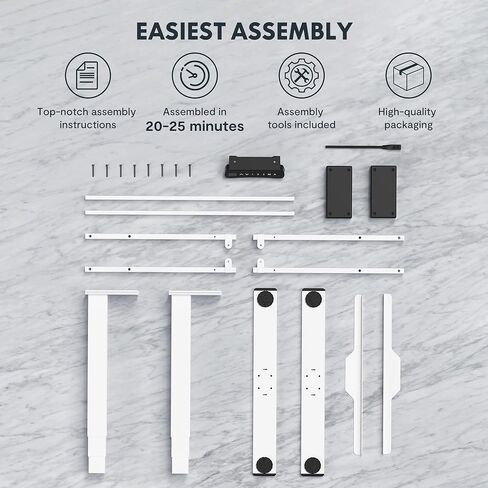 EASIEST ASSEMBLY

Top-notch assembly instructions

Assembled in
20-25 minutes

Assembly tools included

High-quality packaging