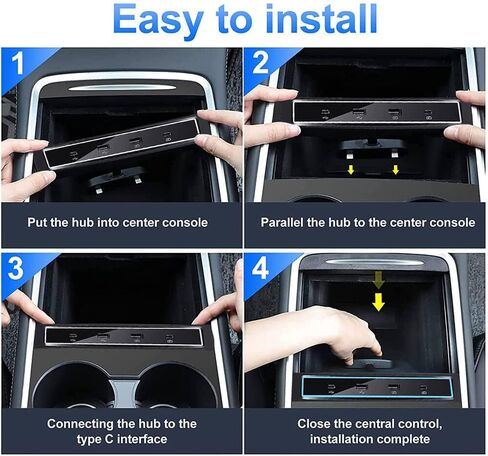 Easy to install

1

Put the hub into center console

2

Parallel the hub to the center console

3

Connecting the hub to the type C interface

4

Close the central control, installation complete