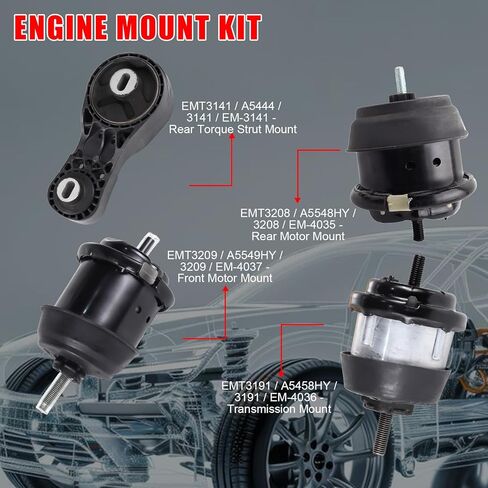 ENGINE MOUNT KIT

EMT3141 / A5444 / 3141 / EM-3141 - Rear Torque Strut Mount

EMT3208 / A5548HY / 3208 / EM-4035 - Rear Motor Mount

EMT3209 / A5549HY / 3209 / EM-4037 - Front Motor Mount

EMT3191 / A5458HY / 3191 / EM-4036 - Transmission Mount