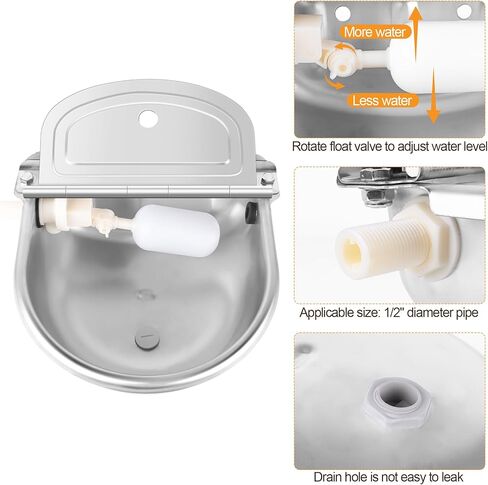 More water

Less water

Rotate float valve to adjust water level

Applicable size: 1/2" diameter pipe

Drain hole is not easy to leak