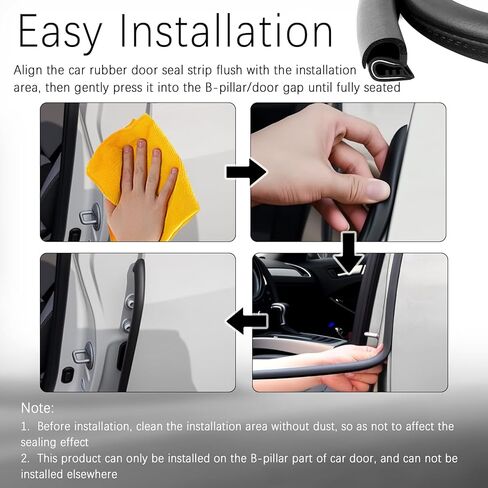 Easy Installation

Align the car rubber door seal strip flush with the installation area, then gently press it into the B-pillar/door gap until fully seated

Note:
1. Before installation, clean the installation area without dust, so as not to affect the sealing effect
2. This product can only be installed on the B-pillar part of car door, and can not be installed elsewhere