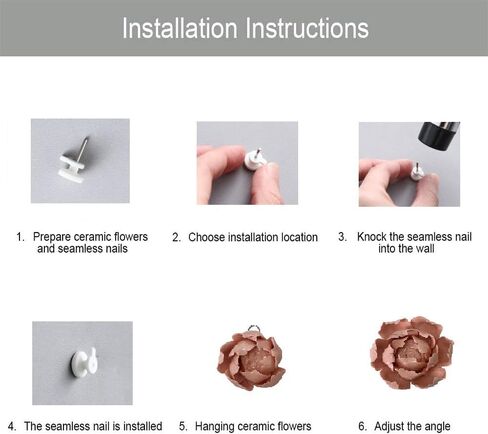 Installation Instructions

1. Prepare ceramic flowers and seamless nails

2. Choose installation location

3. Knock the seamless nail into the wall

4. The seamless nail is installed

5. Hanging ceramic flowers

6. Adjust the angle