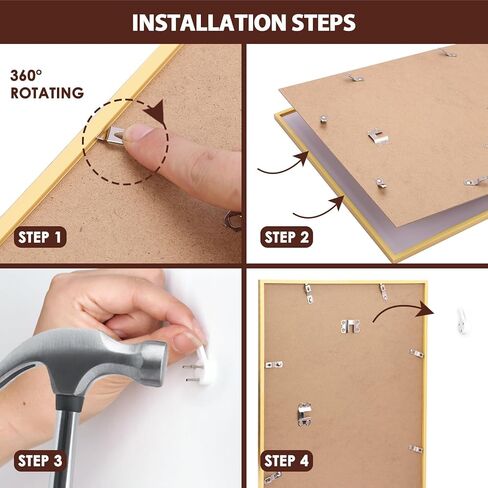 INSTALLATION STEPS

360°
ROTATING

STEP 1

STEP 2

STEP 3

STEP 4